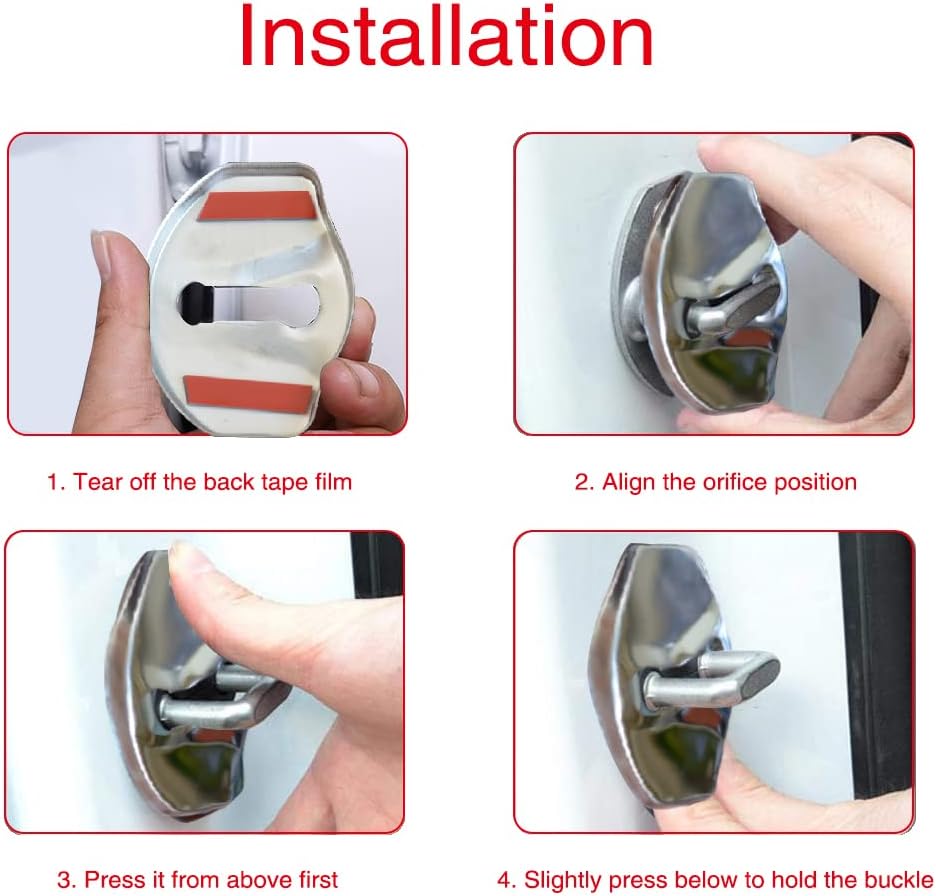 Installation

1. Tear off the back tape film

2. Align the orifice position

3. Press it from above first

4. Slightly press below to hold the buckle